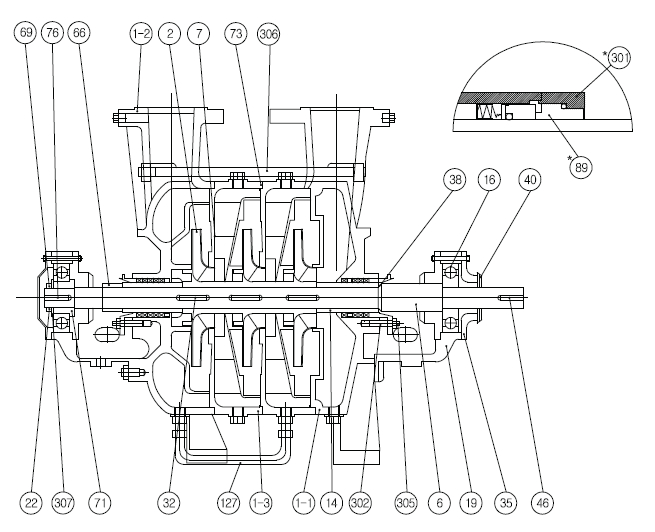 69
76
66
1-2
2
7
73
306
*301
*89
38
16
40
22
307
71
32
127
1-3
1-1
14
302
305
6
19
35
46