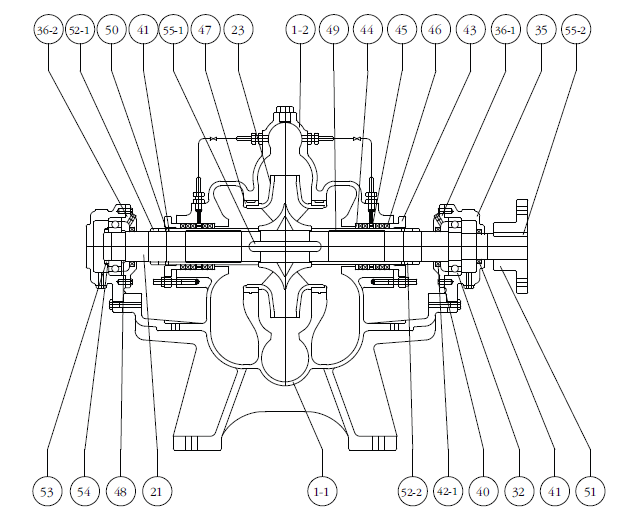 36-2 52-1 50 41 55-1 47 23 1-2 49 44 45 46 43 36-1 35 55-2

53 54 48 21 1-1 52-2 42-1 40 32 41 51